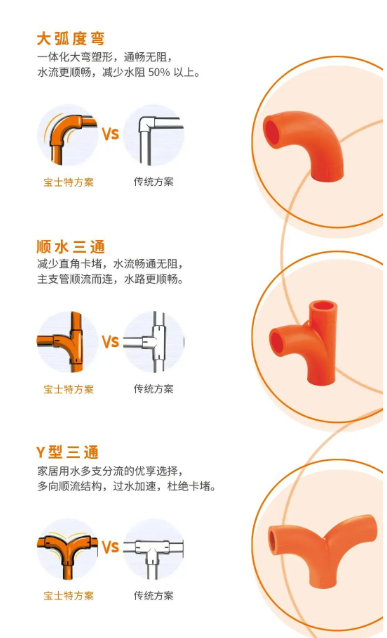 大弧度弯

一体化大弯塑形，通畅无阻，
水流更顺畅，减少水阻 50% 以上。

Vs

宝士特方案　　传统方案

顺水三通

减少直角卡堵，水流畅通无阻，
主支管顺流而连，水路更顺畅。

Vs

宝士特方案　　传统方案

Y型三通

家居用水多支分流的优享选择，
多向顺流结构，过水加速，杜绝卡堵。

Vs

宝士特方案　　传统方案